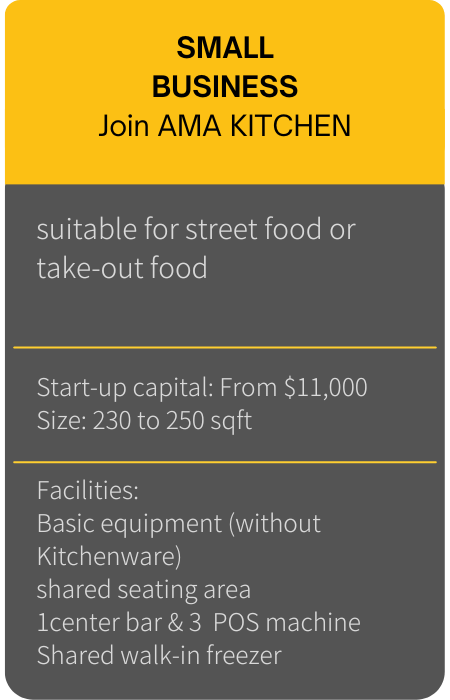 SMALL BUSINESS
Join AMA KITCHEN

suitable for street food or take-out food

Start-up capital: From \$11,000
Size: 230 to 250 sqft

Facilities:
Basic equipment (without Kitchenware)
shared seating area
1center bar & 3 POS machine
Shared walk-in freezer